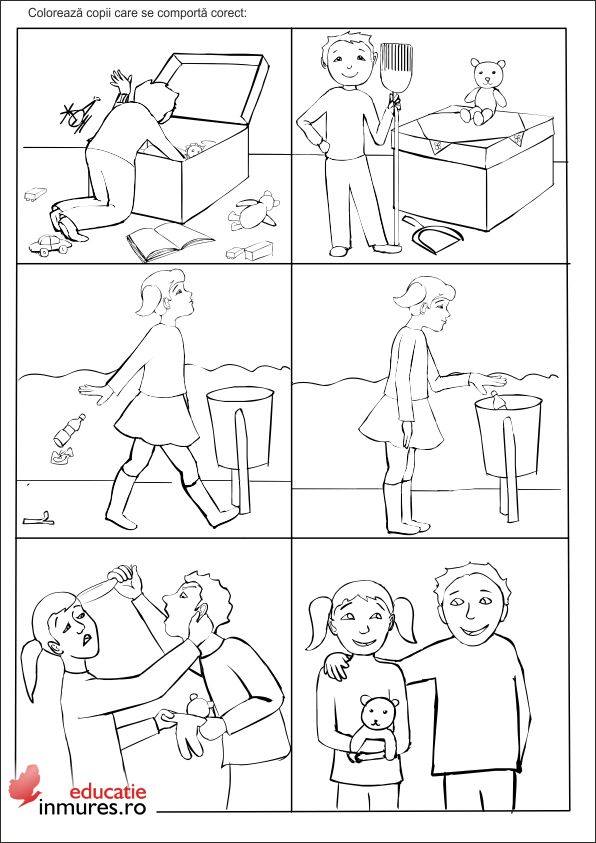 Colorează copii care se comportă corect:

educatie
inmures.ro