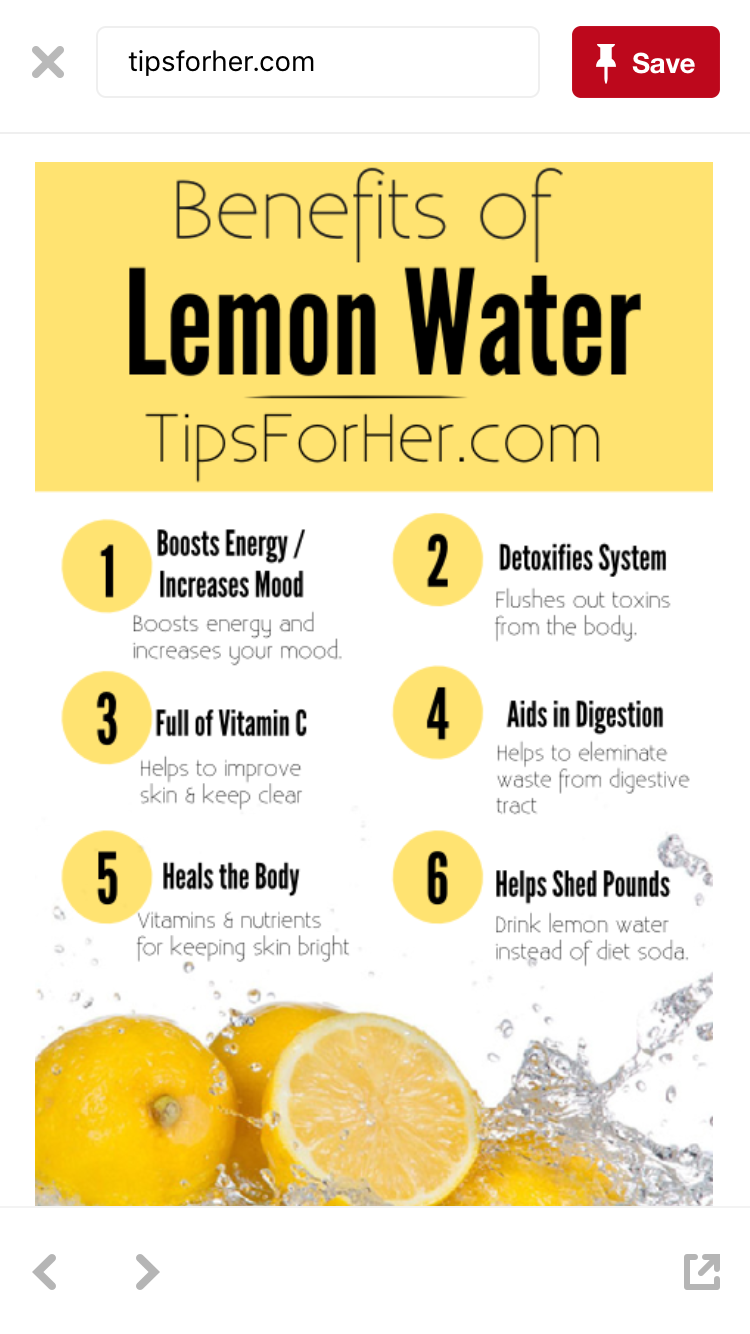 tipsforher.com

Save

Benefits of
Lemon Water
TipsForHer.com

1 Boosts Energy / Increases Mood
Boosts energy and increases your mood.

2 Detoxifies System
Flushes out toxins from the body.

3 Full of Vitamin C
Helps to improve skin & keep clear

4 Aids in Digestion
Helps to eleminate waste from digestive tract

5 Heals the Body
Vitamins & nutrients for keeping skin bright

6 Helps Shed Pounds
Drink lemon water instead of diet soda.