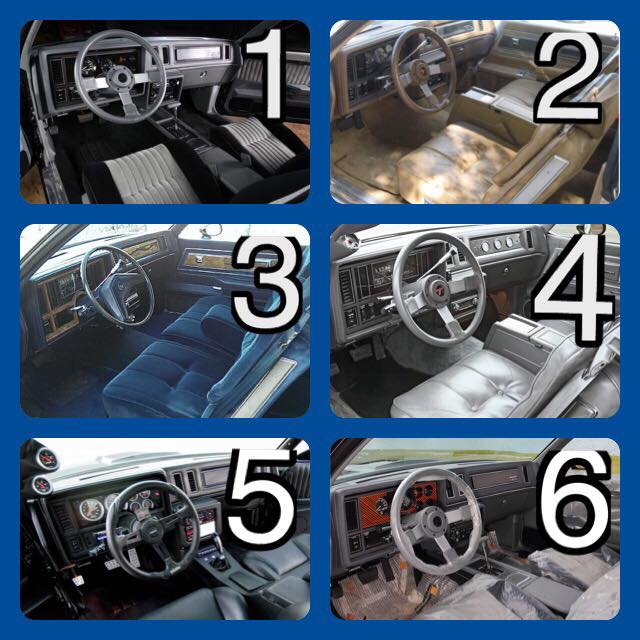 1
2
3
4
5
6