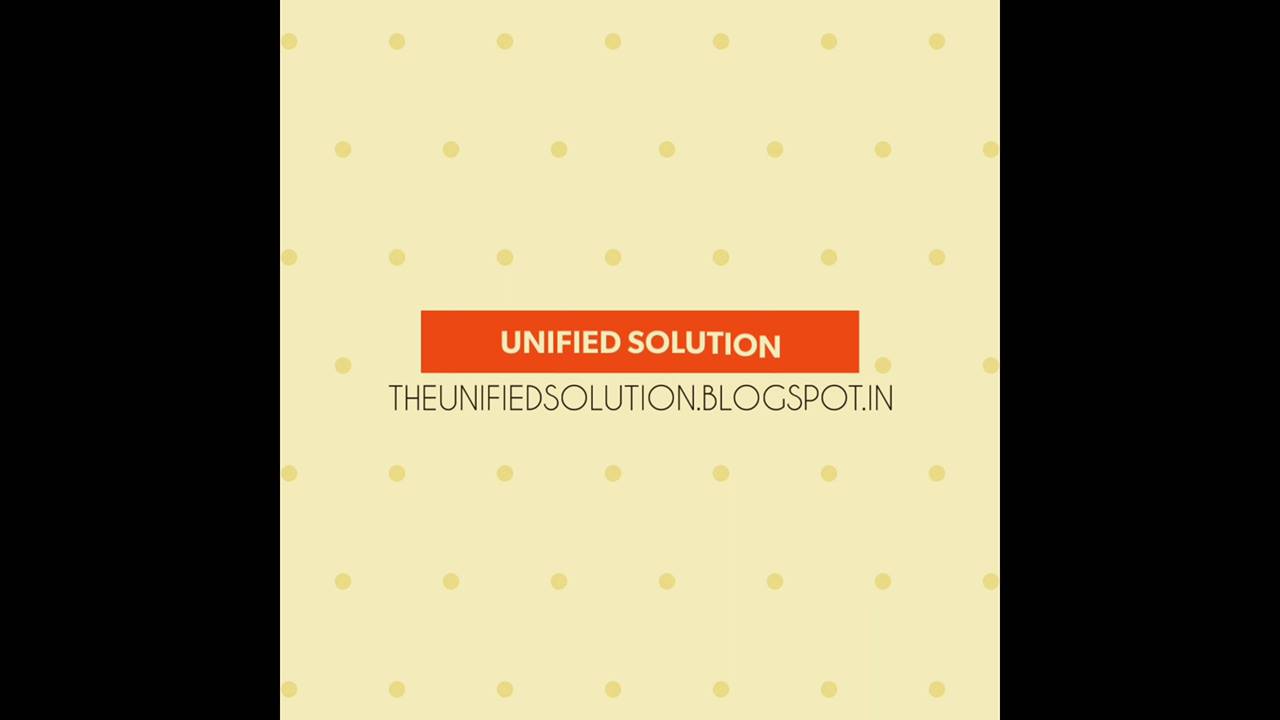 UNIFIED SOLUTION
THEUNIFIEDSOLUTION.BLOGSPOT.IN