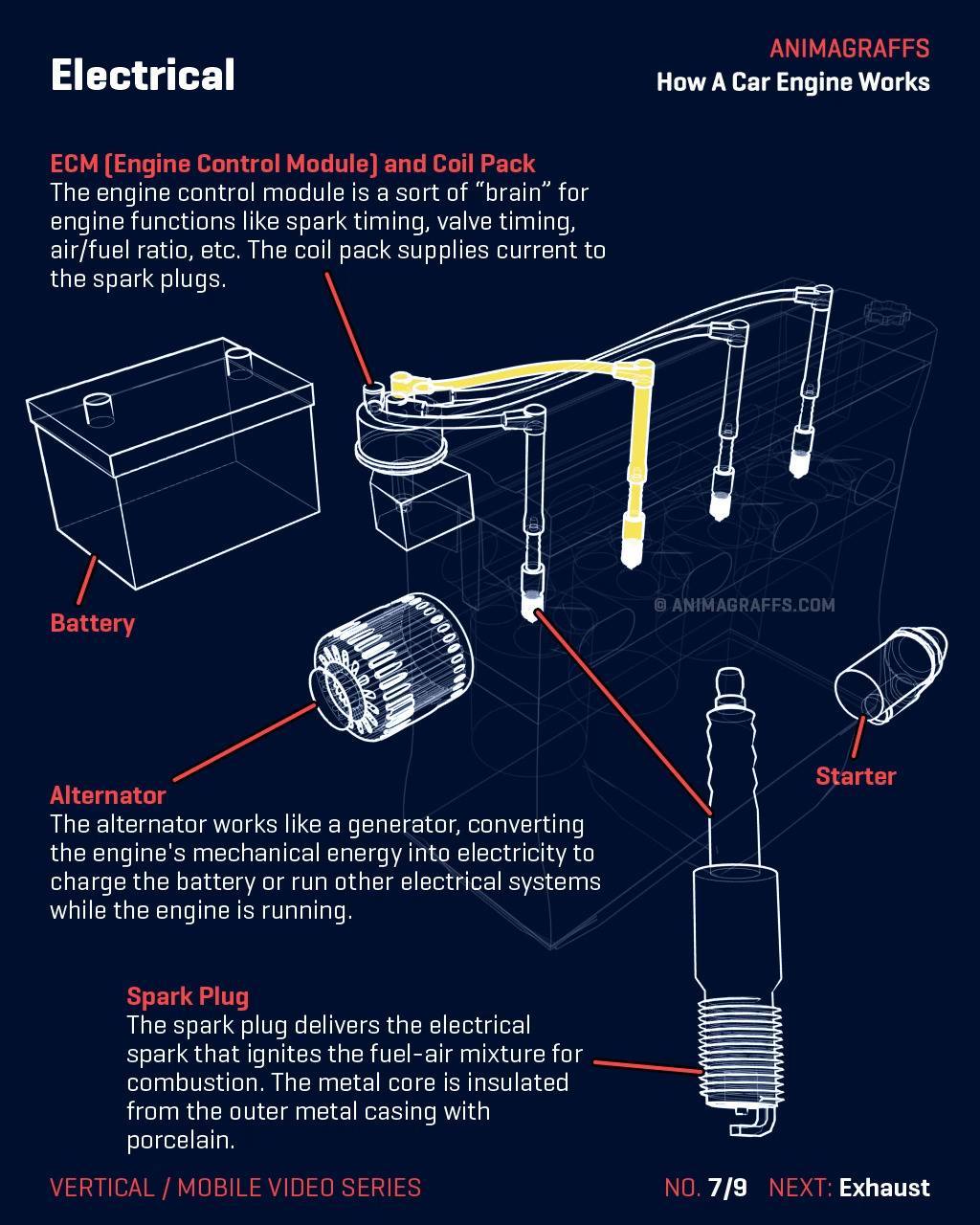 Electrical

ANIMAGRAFFS
How A Car Engine Works

ECM (Engine Control Module) and Coil Pack
The engine control module is a sort of “brain” for engine functions like spark timing, valve timing, air/fuel ratio, etc. The coil pack supplies current to the spark plugs.

Battery

© ANIMAGRAFFS.COM

Starter

Alternator
The alternator works like a generator, converting the engine's mechanical energy into electricity to charge the battery or run other electrical systems while the engine is running.

Spark Plug
The spark plug delivers the electrical spark that ignites the fuel-air mixture for combustion. The metal core is insulated from the outer metal casing with porcelain.

VERTICAL / MOBILE VIDEO SERIES

NO. 7/9 NEXT: Exhaust