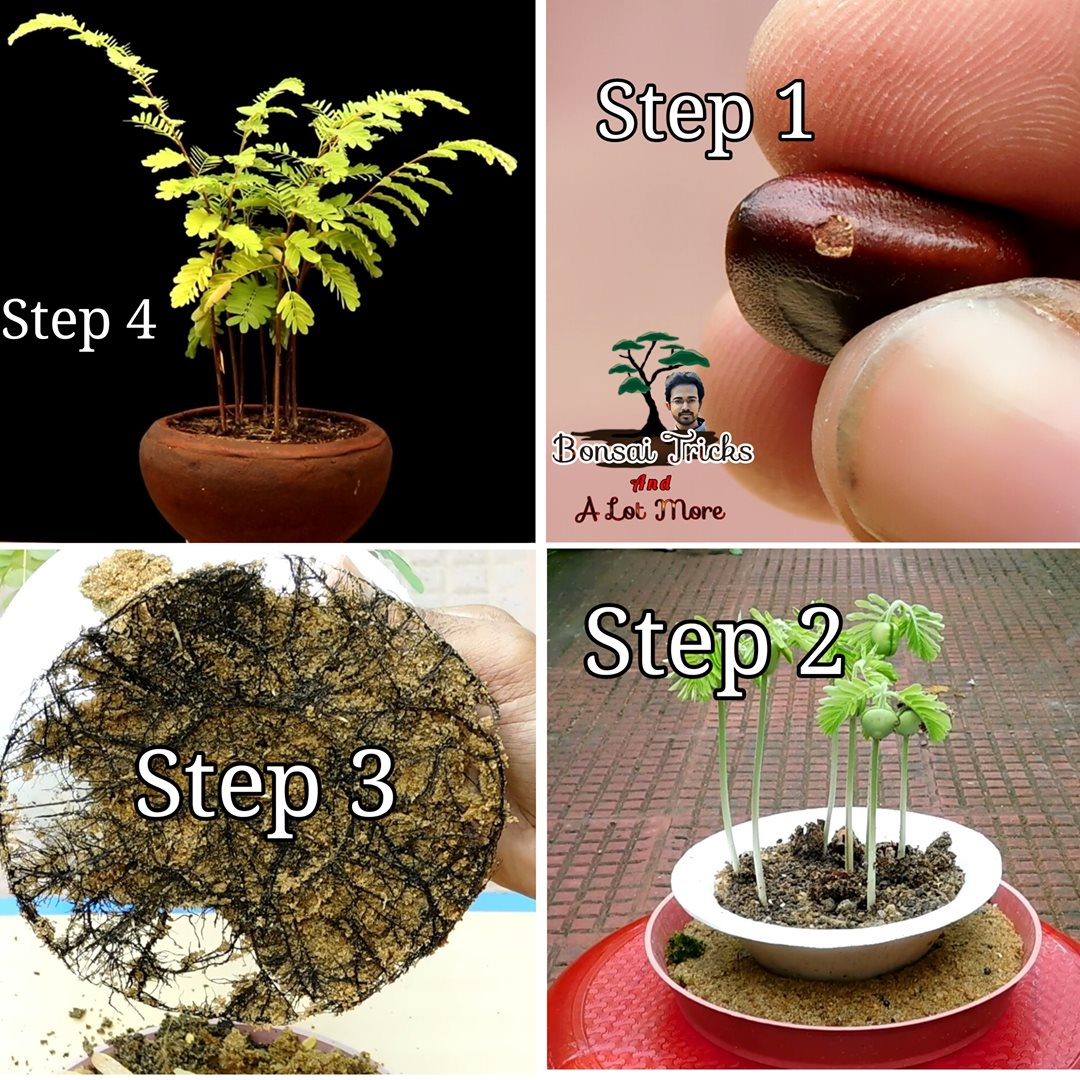 Step 4

Step 1

Bonsai Tricks
And
A Lot More

Step 3

Step 2