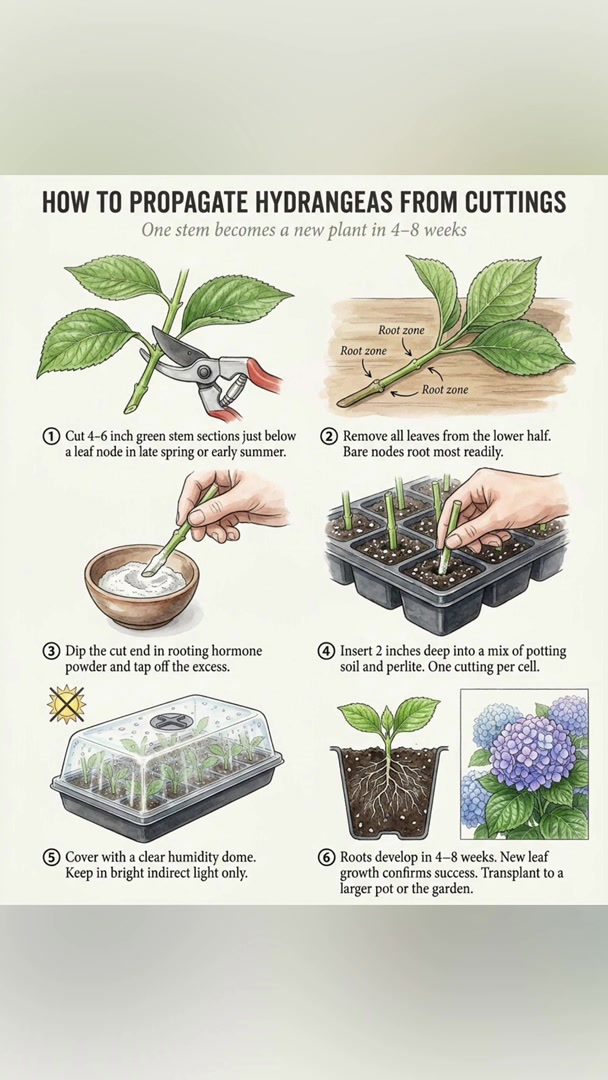 HOW TO PROPAGATE HYDRANGEAS FROM CUTTINGS

One stem becomes a new plant in 4–8 weeks

Root zone
Root zone
Root zone

① Cut 4–6 inch green stem sections just below a leaf node in late spring or early summer.

② Remove all leaves from the lower half. Bare nodes root most readily.

③ Dip the cut end in rooting hormone powder and tap off the excess.

④ Insert 2 inches deep into a mix of potting soil and perlite. One cutting per cell.

⑤ Cover with a clear humidity dome. Keep in bright indirect light only.

⑥ Roots develop in 4–8 weeks. New leaf growth confirms success. Transplant to a larger pot or the garden.